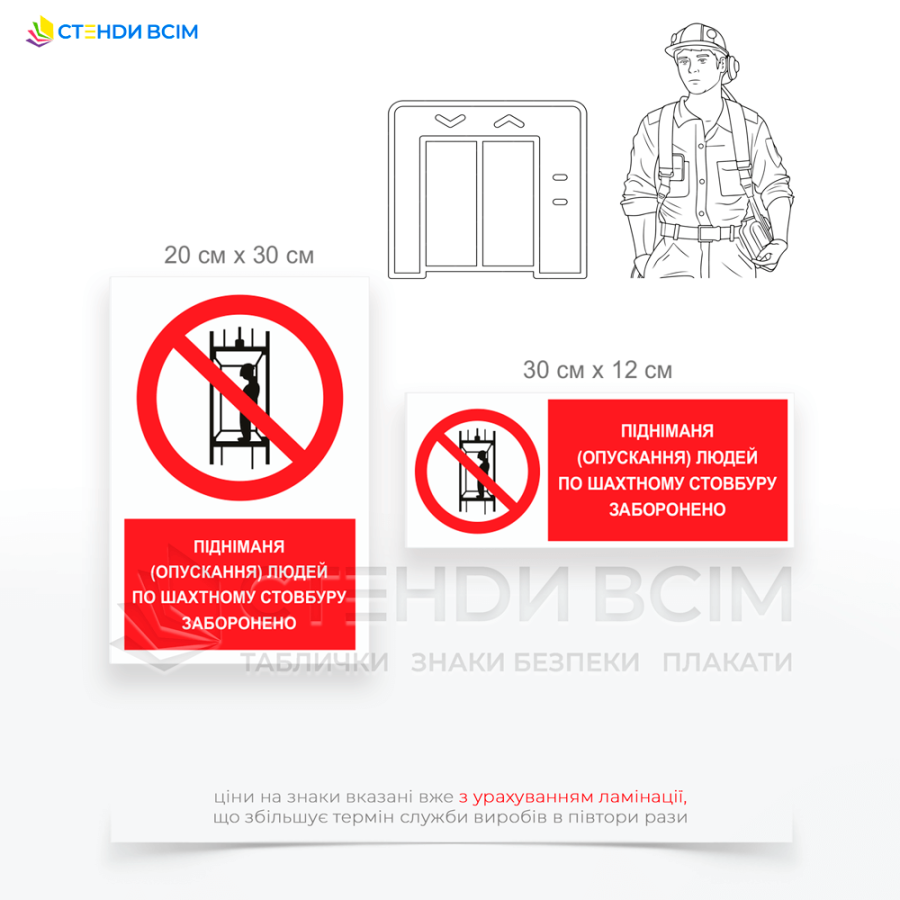 СТЕНДИ ВСІМ

20 см х 30 см

ПІДНІМАНЯ (ОПУСКАННЯ) ЛЮДЕЙ ПО ШАХТНОМУ СТОВБУРУ ЗАБОРОНЕНО

30 см х 12 см

ПІДНІМАНЯ (ОПУСКАННЯ) ЛЮДЕЙ ПО ШАХТНОМУ СТОВБУРУ ЗАБОРОНЕНО

СТЕНДИ ВСІМ
ТАБЛИЧКИ ЗНАКИ БЕЗПЕКИ ПЛАКАТИ

ціни на знаки вказані вже з урахуванням ламінації, що збільшує термін служби виробів в півтори рази